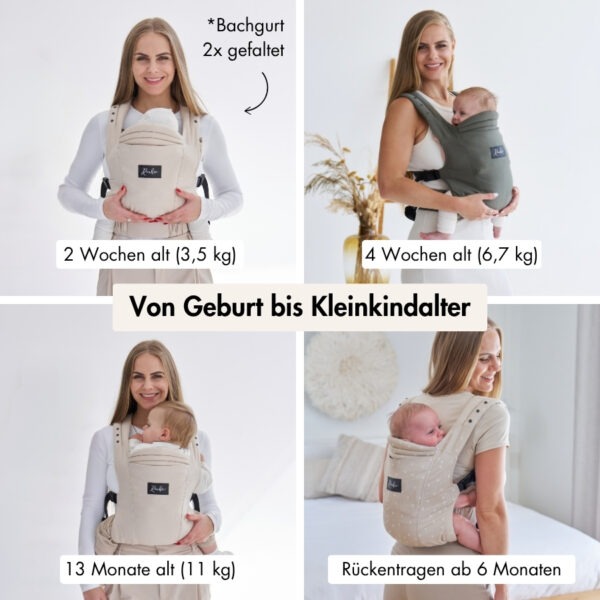 *Bachgurt
2x gefaltet

2 Wochen alt (3,5 kg)

4 Wochen alt (6,7 kg)

Von Geburt bis Kleinkindalter

13 Monate alt (11 kg)

Rückentragen ab 6 Monaten